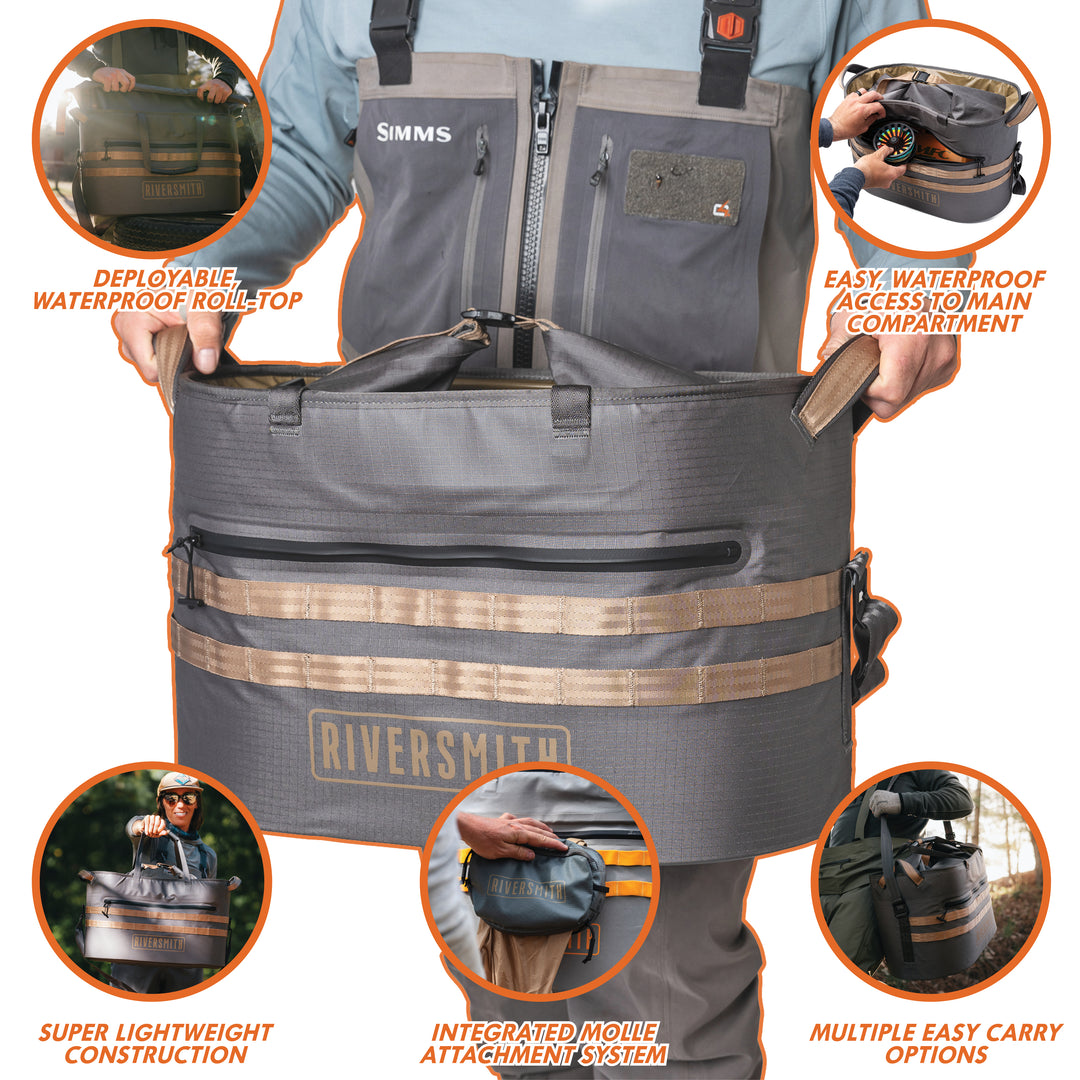 RIVERSMITH

DEPLOYABLE, WATERPROOF ROLL-TOP

SIMMS

RIVERSMITH

EASY, WATERPROOF ACCESS TO MAIN COMPARTMENT

RIVERSMITH

RIVERSMITH

SUPER LIGHTWEIGHT CONSTRUCTION

RIVERSMITH

INTEGRATED MOLLE ATTACHMENT SYSTEM

MULTIPLE EASY CARRY OPTIONS